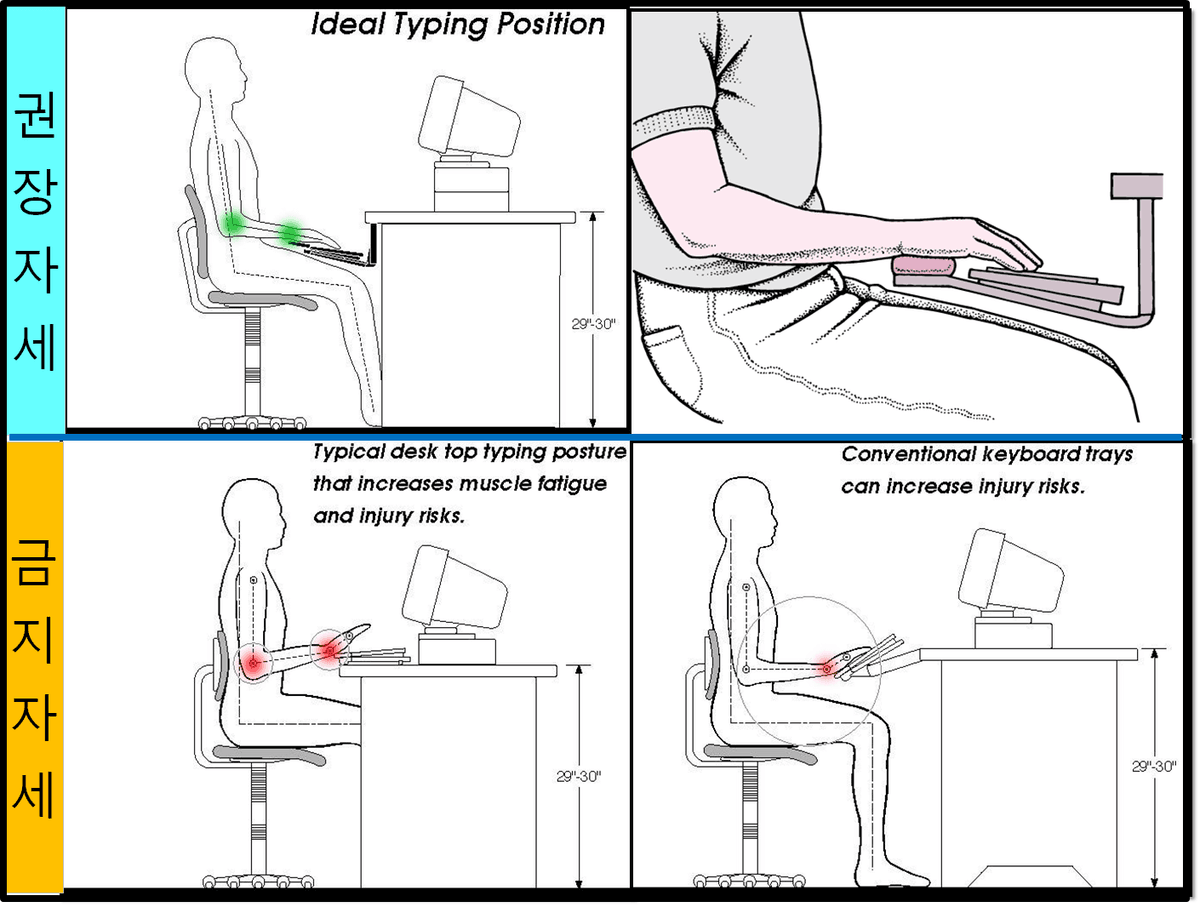 권장자세

Ideal Typing Position

29"-30"

금지자세

Typical desk top typing posture that increases muscle fatigue and injury risks.

29"-30"

Conventional keyboard trays can increase injury risks.

29"-30"